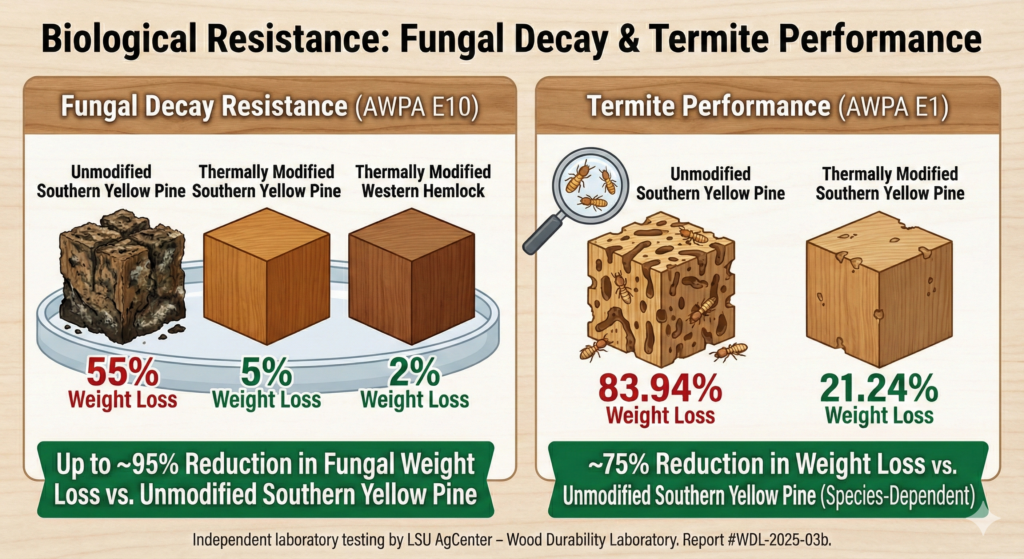 Biological Resistance: Fungal Decay & Termite Performance

Fungal Decay Resistance (AWPA E10)

Unmodified Southern Yellow Pine

Thermally Modified Southern Yellow Pine

Thermally Modified Western Hemlock

55% Weight Loss

5% Weight Loss

2% Weight Loss

Up to ~95% Reduction in Fungal Weight Loss vs. Unmodified Southern Yellow Pine

Termite Performance (AWPA E1)

Unmodified Southern Yellow Pine

Thermally Modified Southern Yellow Pine

83.94% Weight Loss

21.24% Weight Loss

~75% Reduction in Weight Loss vs. Unmodified Southern Yellow Pine (Species-Dependent)

Independent laboratory testing by LSU AgCenter – Wood Durability Laboratory. Report #WDL-2025-03b.