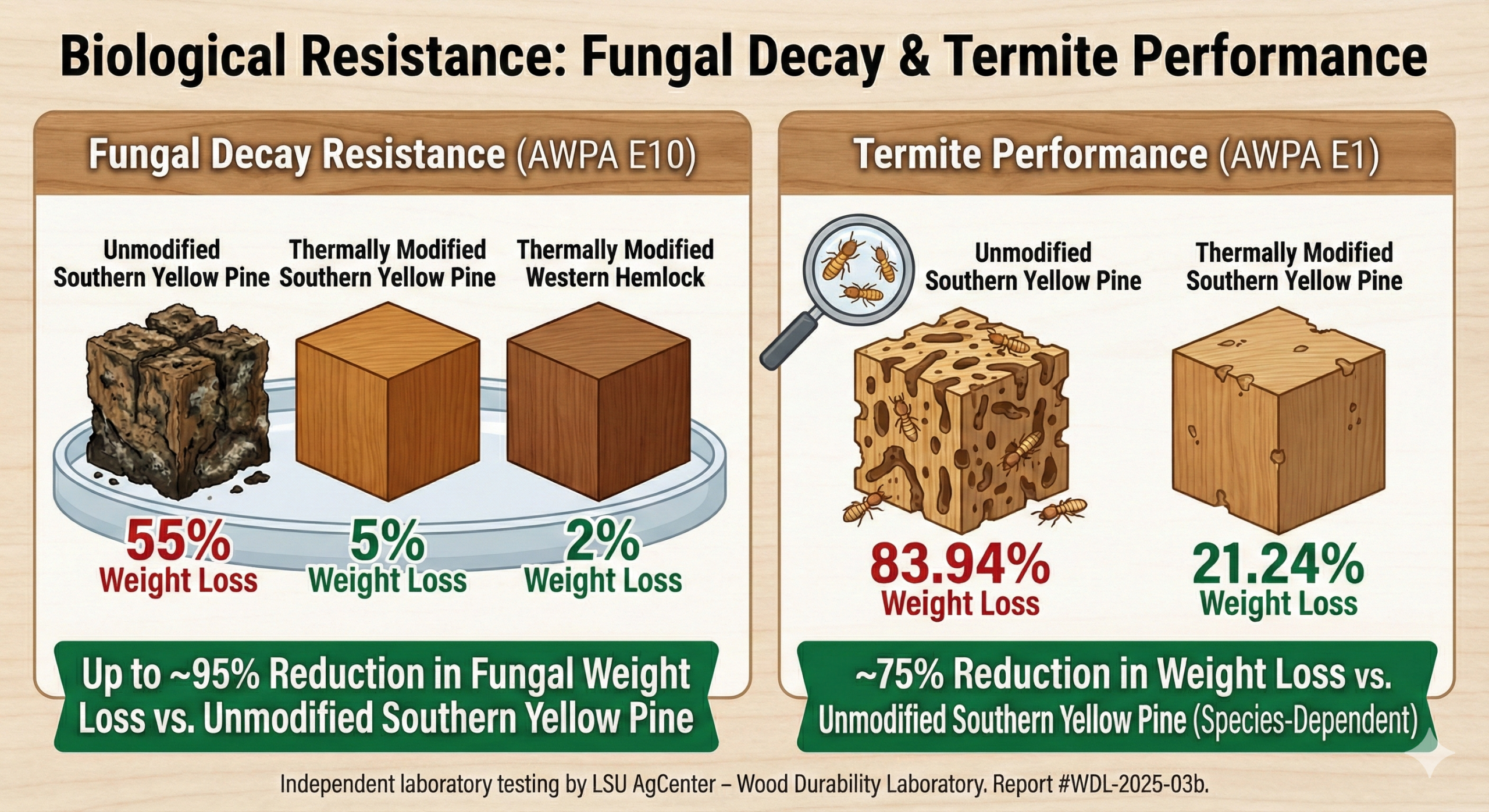 Biological Resistance: Fungal Decay & Termite Performance

Fungal Decay Resistance (AWPA E10)

Unmodified Southern Yellow Pine

Thermally Modified Southern Yellow Pine

Thermally Modified Western Hemlock

55% Weight Loss

5% Weight Loss

2% Weight Loss

Up to ~95% Reduction in Fungal Weight Loss vs. Unmodified Southern Yellow Pine

Termite Performance (AWPA E1)

Unmodified Southern Yellow Pine

Thermally Modified Southern Yellow Pine

83.94% Weight Loss

21.24% Weight Loss

~75% Reduction in Weight Loss vs. Unmodified Southern Yellow Pine (Species-Dependent)

Independent laboratory testing by LSU AgCenter – Wood Durability Laboratory. Report #WDL-2025-03b.